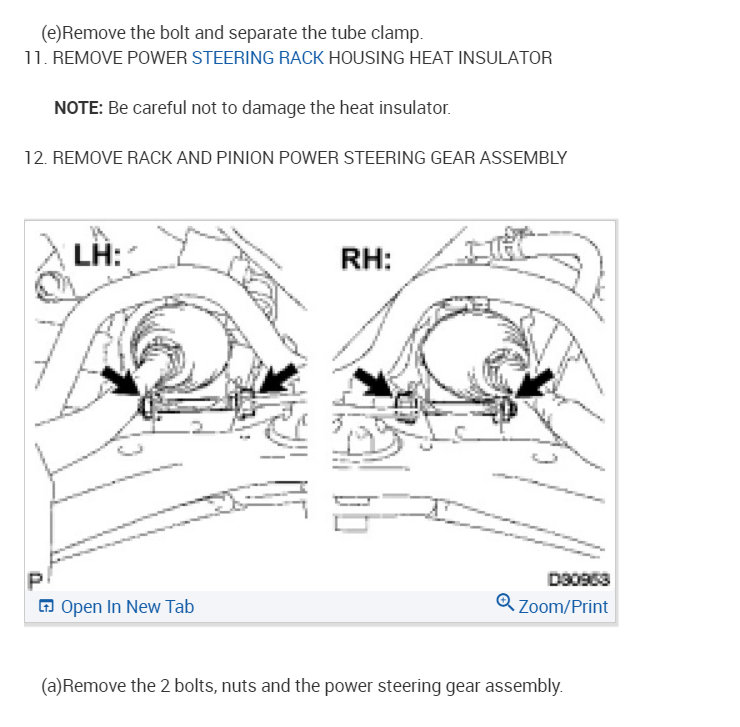 (e)Remove the bolt and separate the tube clamp.

11. REMOVE POWER STEERING RACK HOUSING HEAT INSULATOR

NOTE: Be careful not to damage the heat insulator.

12. REMOVE RACK AND PINION POWER STEERING GEAR ASSEMBLY

LH:

RH:

P

D30953

Open In New Tab

Zoom/Print

(a)Remove the 2 bolts, nuts and the power steering gear assembly.