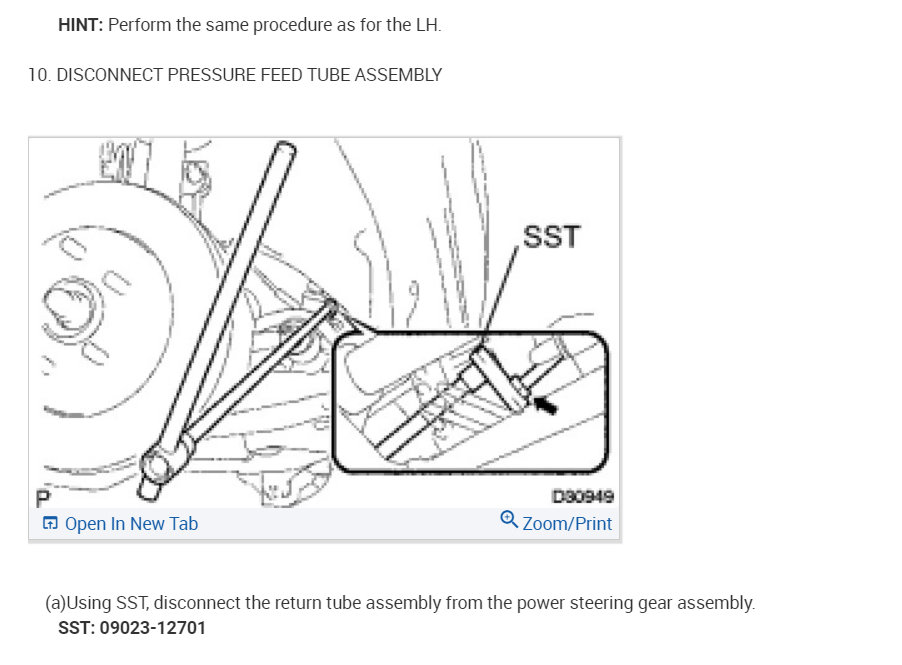 HINT: Perform the same procedure as for the LH.

10. DISCONNECT PRESSURE FEED TUBE ASSEMBLY

SST

P

D30949

Open In New Tab

Zoom/Print

(a)Using SST, disconnect the return tube assembly from the power steering gear assembly.
SST: 09023-12701