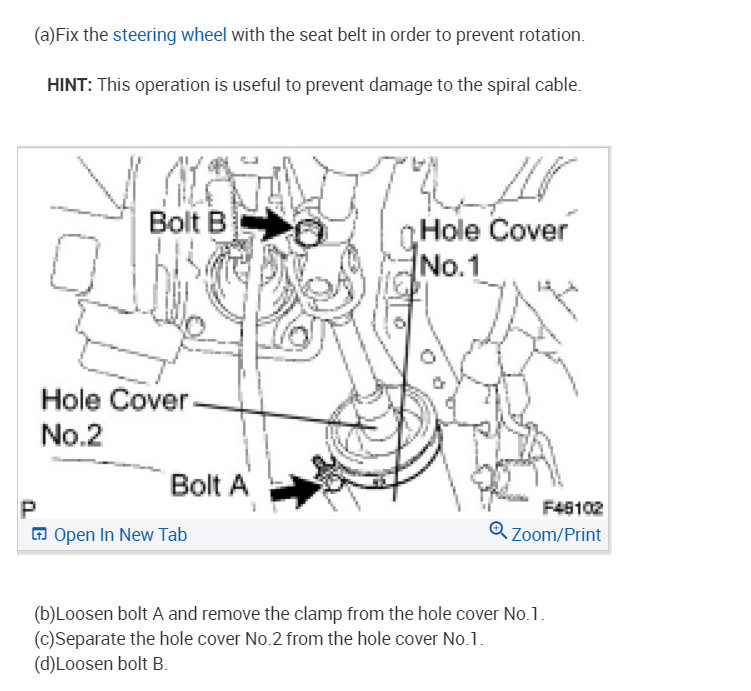 (a)Fix the steering wheel with the seat belt in order to prevent rotation.

HINT: This operation is useful to prevent damage to the spiral cable.

Bolt B
Hole Cover No.1
Hole Cover No.2
Bolt A
P
F46102

Open In New Tab
Zoom/Print

(b)Loosen bolt A and remove the clamp from the hole cover No.1.
(c)Separate the hole cover No.2 from the hole cover No.1.
(d)Loosen bolt B.