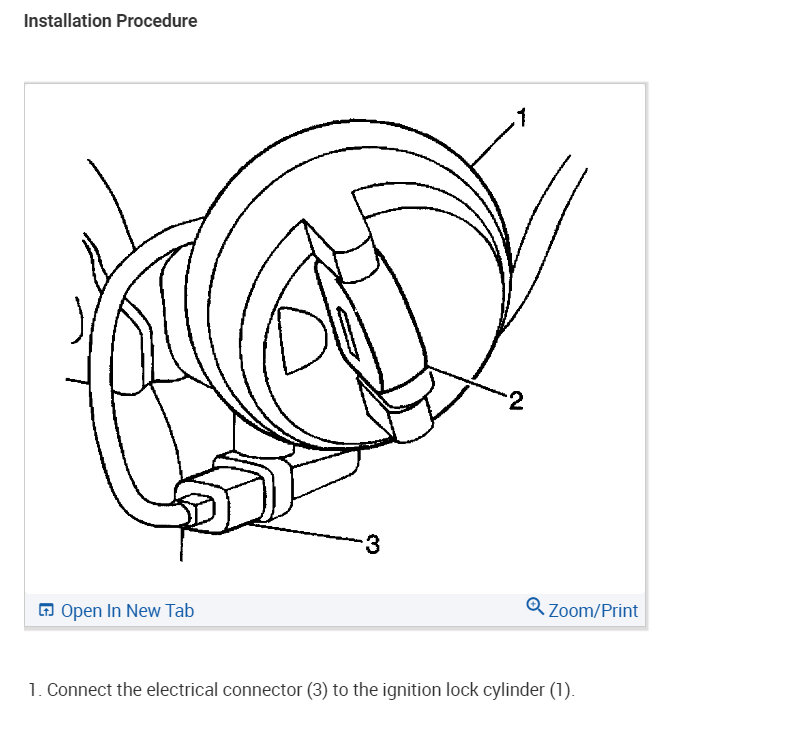 Installation Procedure

1
2
3

Open In New Tab
Zoom/Print

1. Connect the electrical connector (3) to the ignition lock cylinder (1).