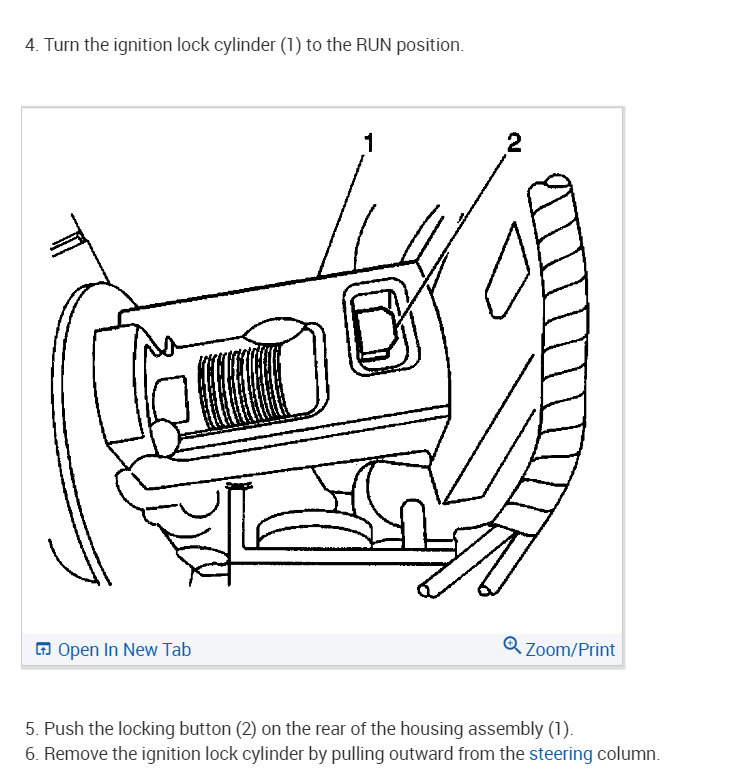 4. Turn the ignition lock cylinder (1) to the RUN position.

1

2

Open In New Tab

Zoom/Print

5. Push the locking button (2) on the rear of the housing assembly (1).
6. Remove the ignition lock cylinder by pulling outward from the steering column.