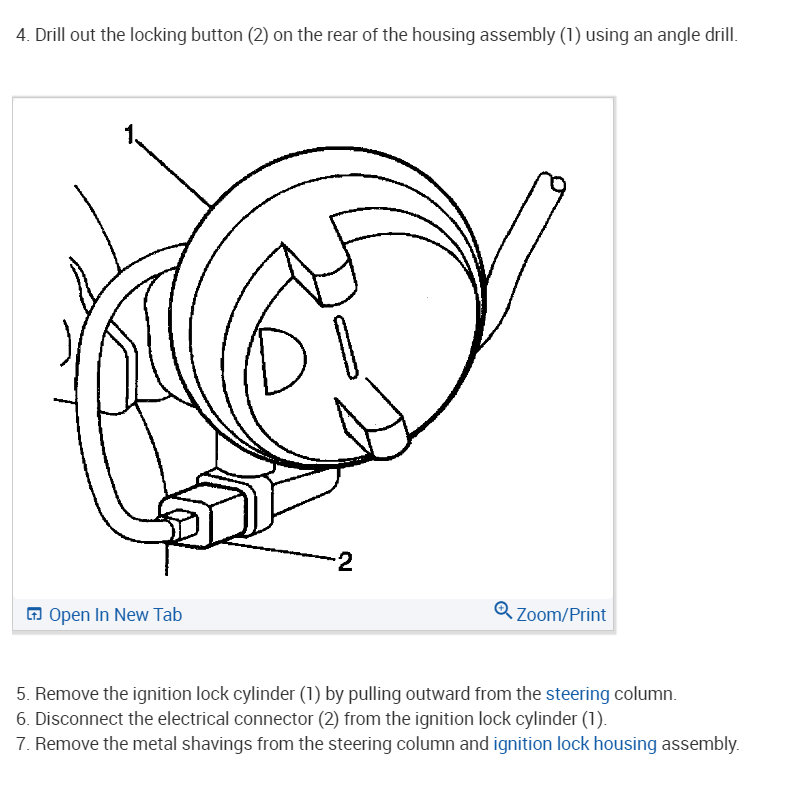 4. Drill out the locking button (2) on the rear of the housing assembly (1) using an angle drill.

1

2

Open In New Tab

Zoom/Print

5. Remove the ignition lock cylinder (1) by pulling outward from the steering column.
6. Disconnect the electrical connector (2) from the ignition lock cylinder (1).
7. Remove the metal shavings from the steering column and ignition lock housing assembly.