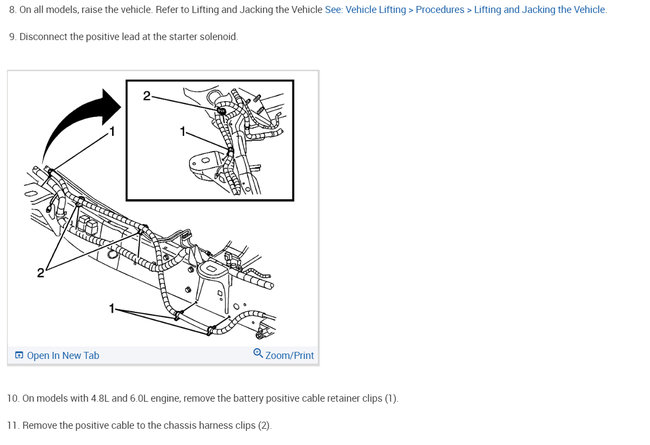 8. On all models, raise the vehicle. Refer to Lifting and Jacking the Vehicle See: Vehicle Lifting > Procedures > Lifting and Jacking the Vehicle.

9. Disconnect the positive lead at the starter solenoid.

2

1

1

2

1

Open In New Tab

Zoom/Print

10. On models with 4.8L and 6.0L engine, remove the battery positive cable retainer clips (1).

11. Remove the positive cable to the chassis harness clips (2).