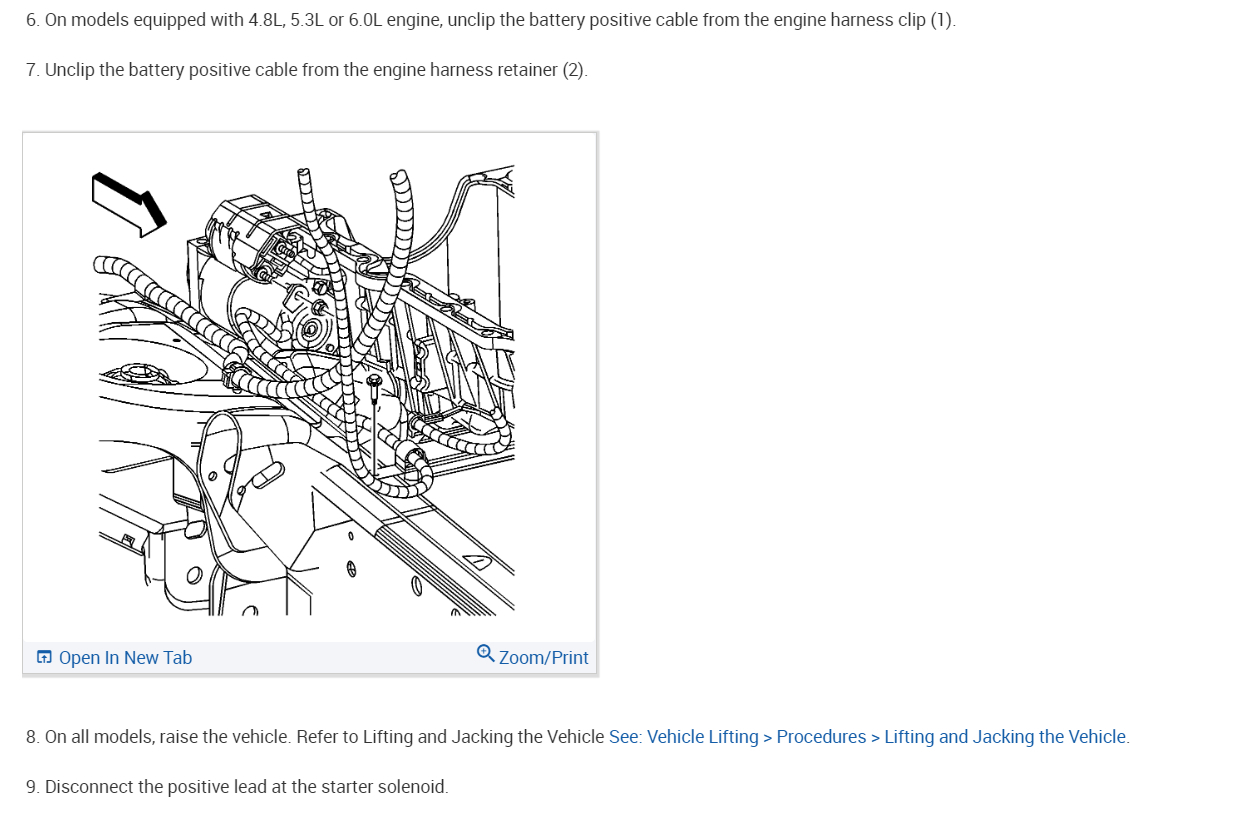 6. On models equipped with 4.8L, 5.3L or 6.0L engine, unclip the battery positive cable from the engine harness clip (1).

7. Unclip the battery positive cable from the engine harness retainer (2).

Open In New Tab

Zoom/Print

8. On all models, raise the vehicle. Refer to Lifting and Jacking the Vehicle See: Vehicle Lifting > Procedures > Lifting and Jacking the Vehicle.

9. Disconnect the positive lead at the starter solenoid.