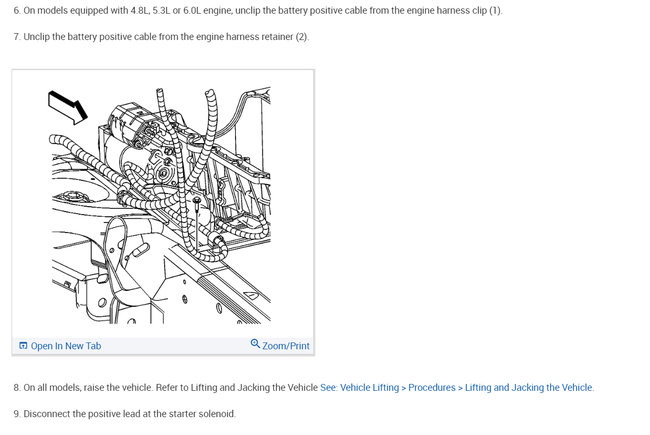 6. On models equipped with 4.8L, 5.3L or 6.0L engine, unclip the battery positive cable from the engine harness clip (1).

7. Unclip the battery positive cable from the engine harness retainer (2).

Open In New Tab

Zoom/Print

8. On all models, raise the vehicle. Refer to Lifting and Jacking the Vehicle See: Vehicle Lifting > Procedures > Lifting and Jacking the Vehicle.

9. Disconnect the positive lead at the starter solenoid.