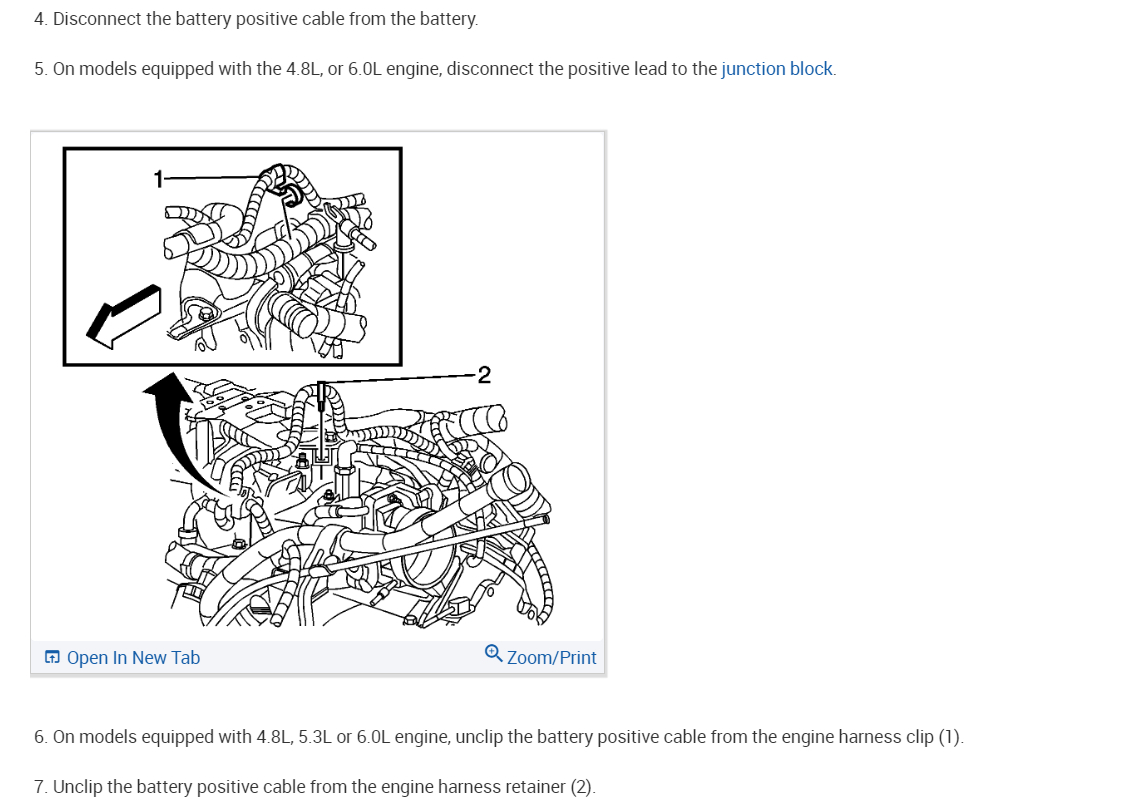 4. Disconnect the battery positive cable from the battery.

5. On models equipped with the 4.8L, or 6.0L engine, disconnect the positive lead to the junction block.

1

2

Open In New Tab

Zoom/Print

6. On models equipped with 4.8L, 5.3L or 6.0L engine, unclip the battery positive cable from the engine harness clip (1).

7. Unclip the battery positive cable from the engine harness retainer (2).