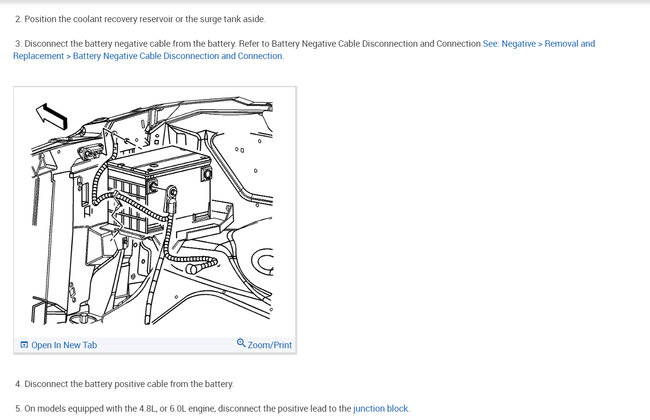 2. Position the coolant recovery reservoir or the surge tank aside.

3. Disconnect the battery negative cable from the battery. Refer to Battery Negative Cable Disconnection and Connection See: Negative > Removal and Replacement > Battery Negative Cable Disconnection and Connection.

Open In New Tab

Zoom/Print

4. Disconnect the battery positive cable from the battery.

5. On models equipped with the 4.8L, or 6.0L engine, disconnect the positive lead to the junction block.