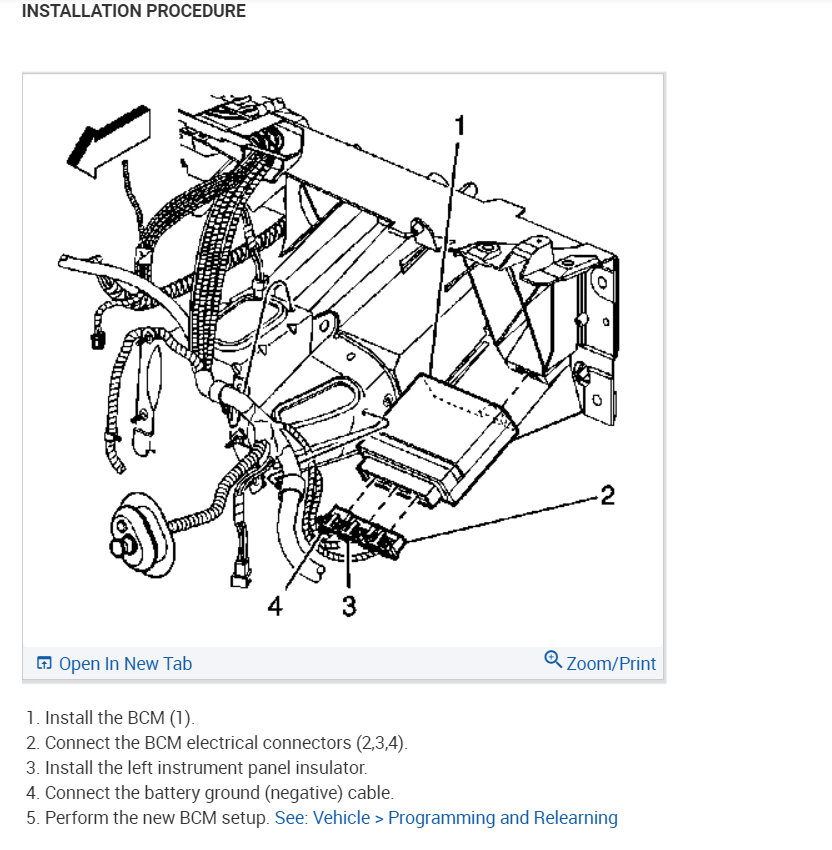 INSTALLATION PROCEDURE

1

2

4 3

Open In New Tab

Zoom/Print

1. Install the BCM (1).
2. Connect the BCM electrical connectors (2,3,4).
3. Install the left instrument panel insulator.
4. Connect the battery ground (negative) cable.
5. Perform the new BCM setup. See: Vehicle > Programming and Relearning