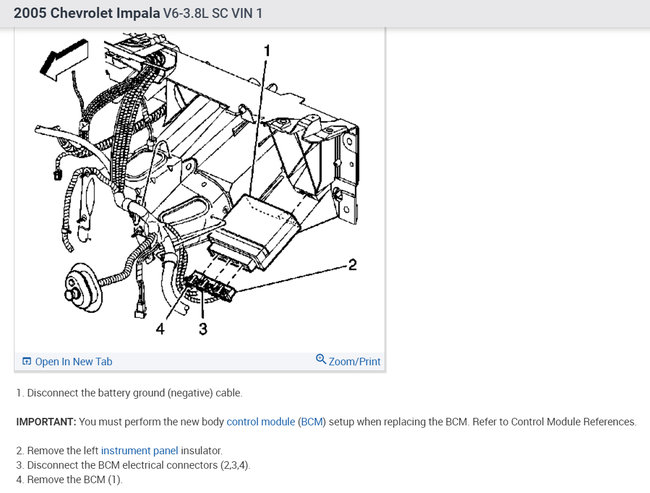 2005 Chevrolet Impala V6-3.8L SC VIN 1

1

2

4 3

Open In New Tab

Zoom/Print

1. Disconnect the battery ground (negative) cable.

IMPORTANT: You must perform the new body control module (BCM) setup when replacing the BCM. Refer to Control Module References.

2. Remove the left instrument panel insulator.
3. Disconnect the BCM electrical connectors (2,3,4).
4. Remove the BCM (1).