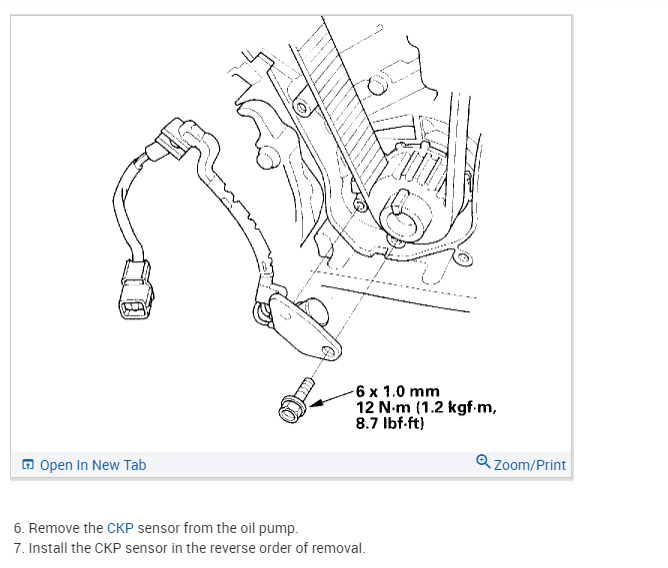 6 x 1.0 mm
12 N·m (1.2 kgf·m, 8.7 lbf·ft)

Open In New Tab

Zoom/Print

6. Remove the CKP sensor from the oil pump.
7. Install the CKP sensor in the reverse order of removal.