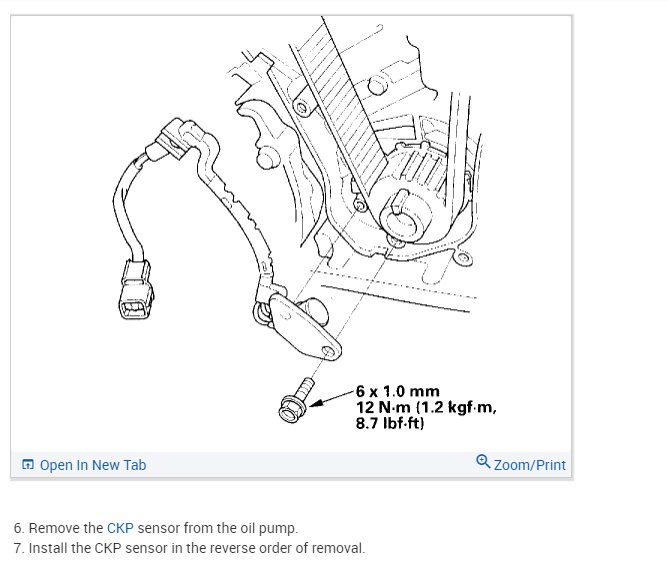 6 x 1.0 mm
12 N·m (1.2 kgf·m, 8.7 lbf·ft)

Open In New Tab

Zoom/Print

6. Remove the CKP sensor from the oil pump.
7. Install the CKP sensor in the reverse order of removal.