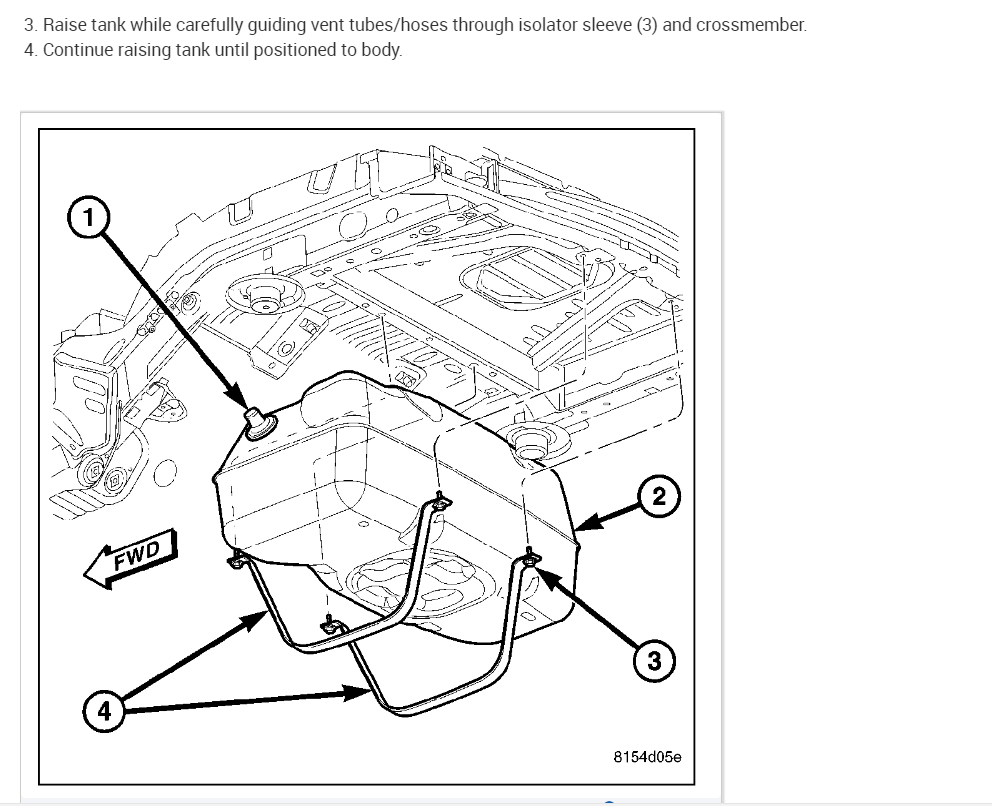 3. Raise tank while carefully guiding vent tubes/hoses through isolator sleeve (3) and crossmember.
4. Continue raising tank until positioned to body.

1

2

FWD

3

4

8154d05e