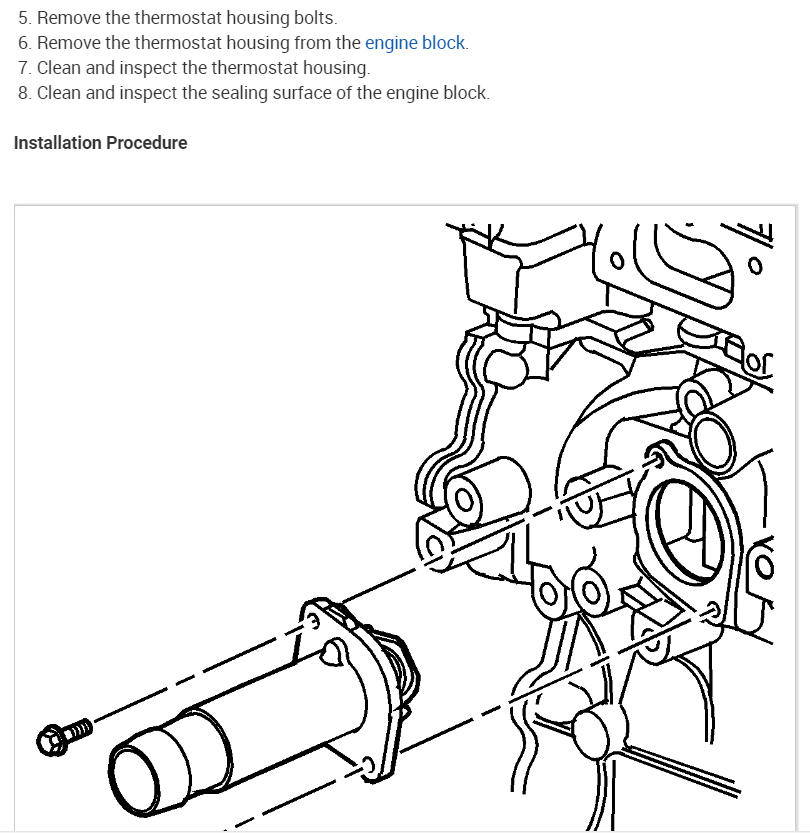 5. Remove the thermostat housing bolts.
6. Remove the thermostat housing from the engine block.
7. Clean and inspect the thermostat housing.
8. Clean and inspect the sealing surface of the engine block.

Installation Procedure