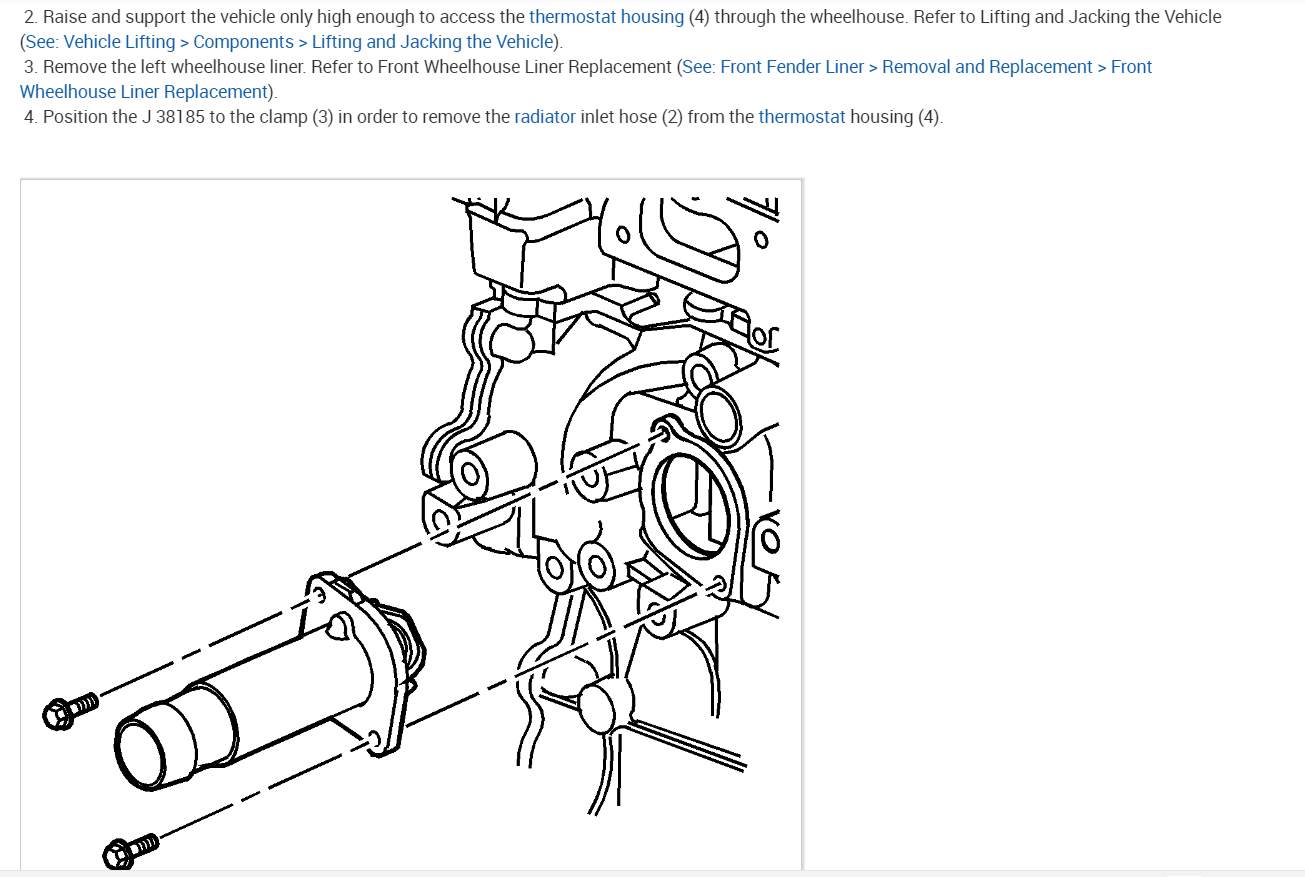 2. Raise and support the vehicle only high enough to access the thermostat housing (4) through the wheelhouse. Refer to Lifting and Jacking the Vehicle (See: Vehicle Lifting > Components > Lifting and Jacking the Vehicle).
3. Remove the left wheelhouse liner. Refer to Front Wheelhouse Liner Replacement (See: Front Fender Liner > Removal and Replacement > Front Wheelhouse Liner Replacement).
4. Position the J 38185 to the clamp (3) in order to remove the radiator inlet hose (2) from the thermostat housing (4).