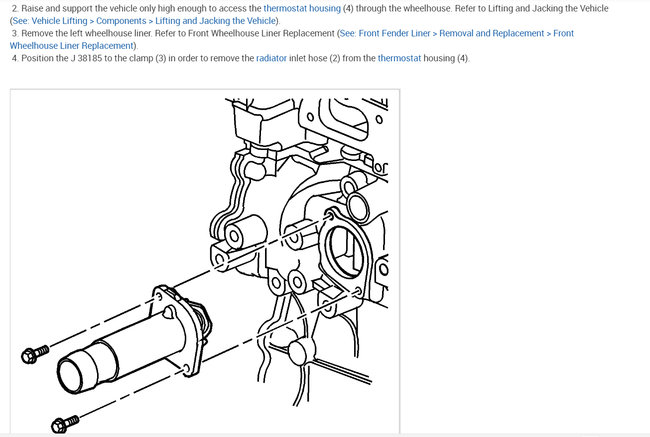 2. Raise and support the vehicle only high enough to access the thermostat housing (4) through the wheelhouse. Refer to Lifting and Jacking the Vehicle (See: Vehicle Lifting > Components > Lifting and Jacking the Vehicle).
3. Remove the left wheelhouse liner. Refer to Front Wheelhouse Liner Replacement (See: Front Fender Liner > Removal and Replacement > Front Wheelhouse Liner Replacement).
4. Position the J 38185 to the clamp (3) in order to remove the radiator inlet hose (2) from the thermostat housing (4).