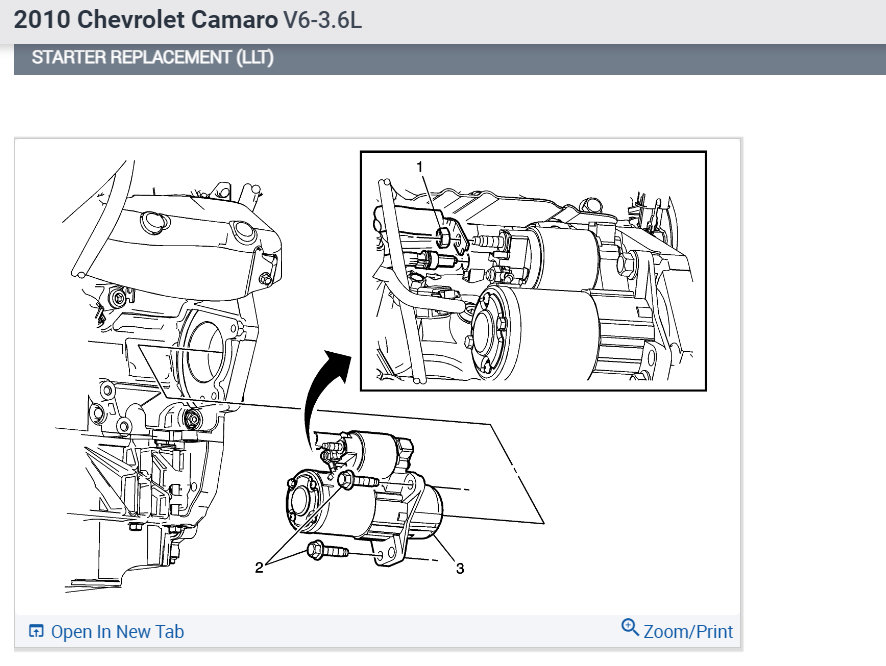 2010 Chevrolet Camaro V6-3.6L

STARTER REPLACEMENT (LLT)

1

2

3

Open In New Tab

Zoom/Print