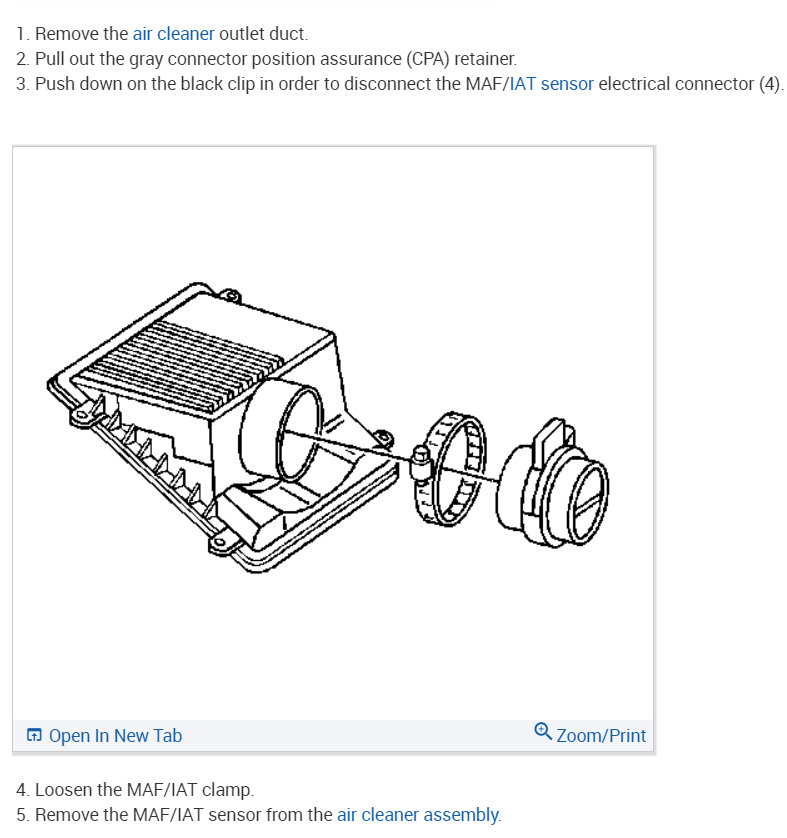 1. Remove the air cleaner outlet duct.
2. Pull out the gray connector position assurance (CPA) retainer.
3. Push down on the black clip in order to disconnect the MAF/IAT sensor electrical connector (4).

Open In New Tab
Zoom/Print

4. Loosen the MAF/IAT clamp.
5. Remove the MAF/IAT sensor from the air cleaner assembly.