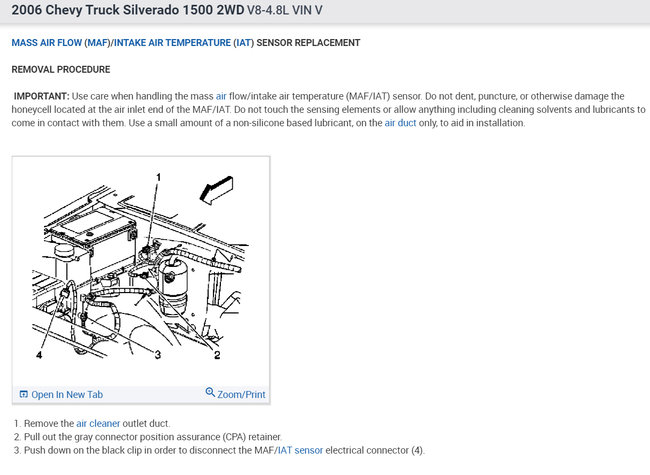 2006 Chevy Truck Silverado 1500 2WD V8-4.8L VIN V

MASS AIR FLOW (MAF)/INTAKE AIR TEMPERATURE (IAT) SENSOR REPLACEMENT

REMOVAL PROCEDURE

IMPORTANT: Use care when handling the mass air flow/intake air temperature (MAF/IAT) sensor. Do not dent, puncture, or otherwise damage the honeycell located at the air inlet end of the MAF/IAT. Do not touch the sensing elements or allow anything including cleaning solvents and lubricants to come in contact with them. Use a small amount of a non-silicone based lubricant, on the air duct only, to aid in installation.

1

4

3

2

Open In New Tab

Zoom/Print

1. Remove the air cleaner outlet duct.
2. Pull out the gray connector position assurance (CPA) retainer.
3. Push down on the black clip in order to disconnect the MAF/IAT sensor electrical connector (4).