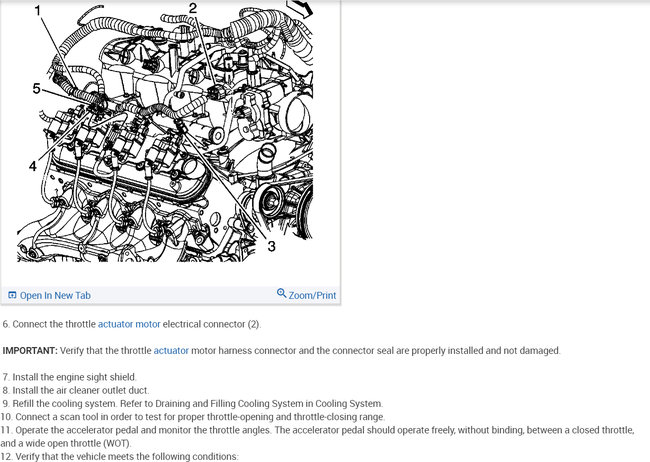 1
2
5
4
3

Open In New Tab
Zoom/Print

6. Connect the throttle actuator motor electrical connector (2).

IMPORTANT: Verify that the throttle actuator motor harness connector and the connector seal are properly installed and not damaged.

7. Install the engine sight shield.
8. Install the air cleaner outlet duct.
9. Refill the cooling system. Refer to Draining and Filling Cooling System in Cooling System.
10. Connect a scan tool in order to test for proper throttle-opening and throttle-closing range.
11. Operate the accelerator pedal and monitor the throttle angles. The accelerator pedal should operate freely, without binding, between a closed throttle, and a wide open throttle (WOT).
12. Verify that the vehicle meets the following conditions: