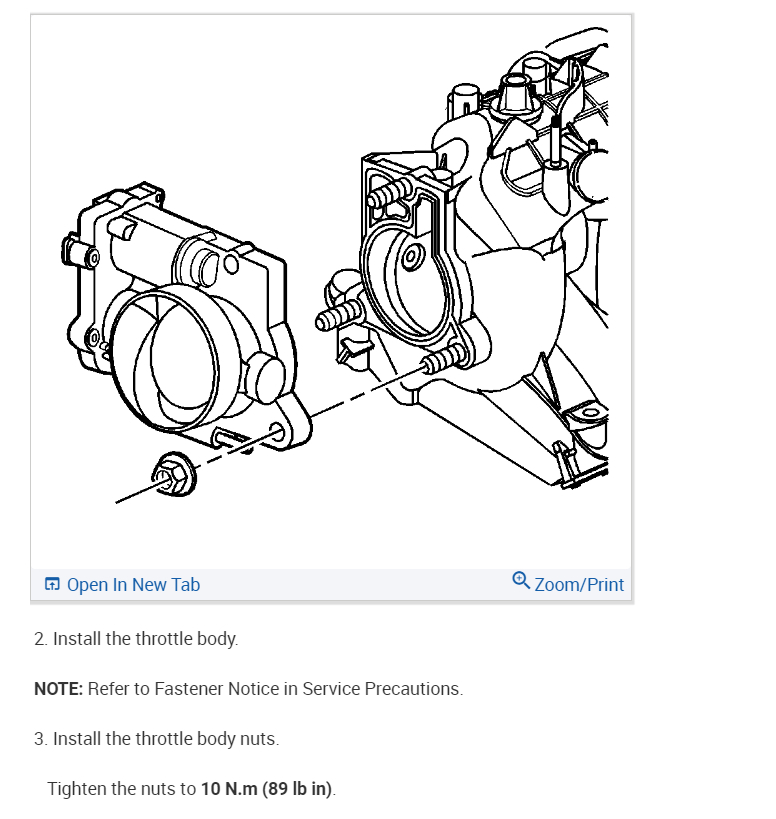 Open In New Tab
Zoom/Print

2. Install the throttle body.

NOTE: Refer to Fastener Notice in Service Precautions.

3. Install the throttle body nuts.

Tighten the nuts to 10 N.m (89 lb in).