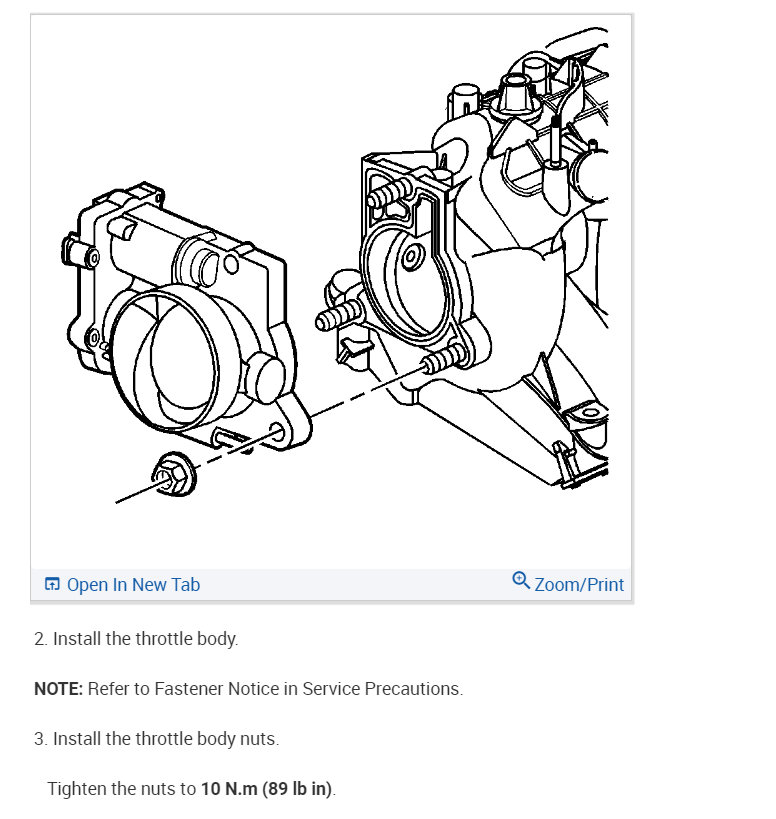 Open In New Tab

Zoom/Print

2. Install the throttle body.

NOTE: Refer to Fastener Notice in Service Precautions.

3. Install the throttle body nuts.

Tighten the nuts to 10 N.m (89 lb in).