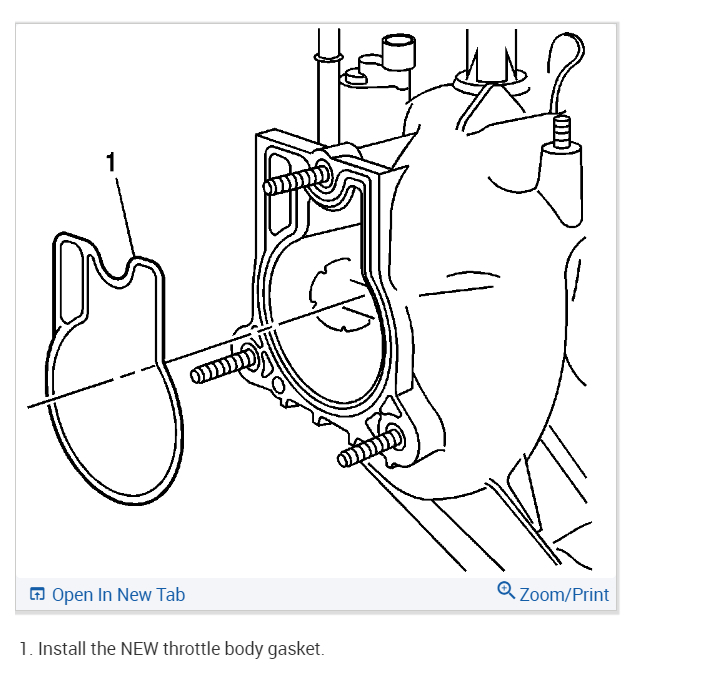 1

Open In New Tab

Zoom/Print

1. Install the NEW throttle body gasket.