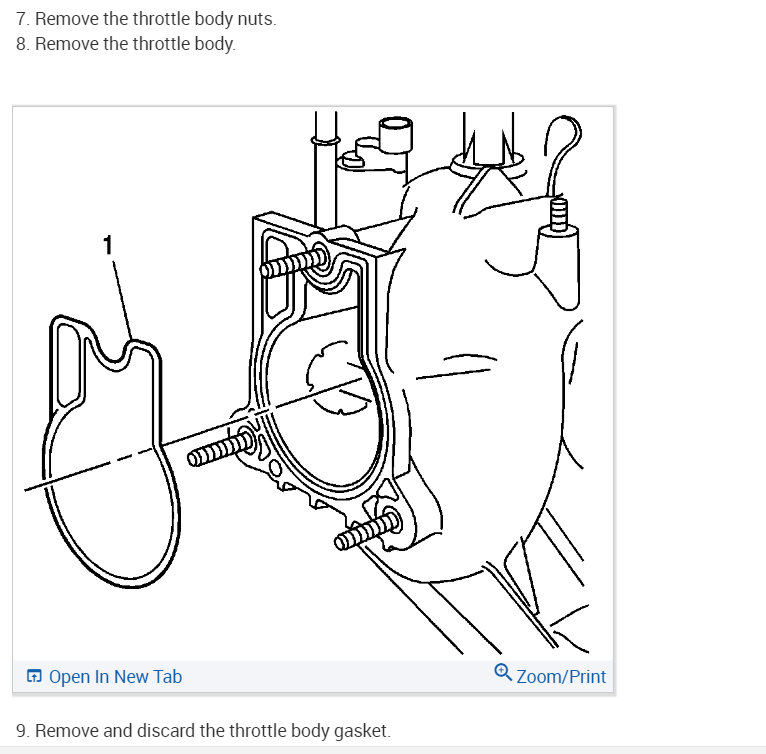 7. Remove the throttle body nuts.
8. Remove the throttle body.

1

Open In New Tab

Zoom/Print

9. Remove and discard the throttle body gasket.