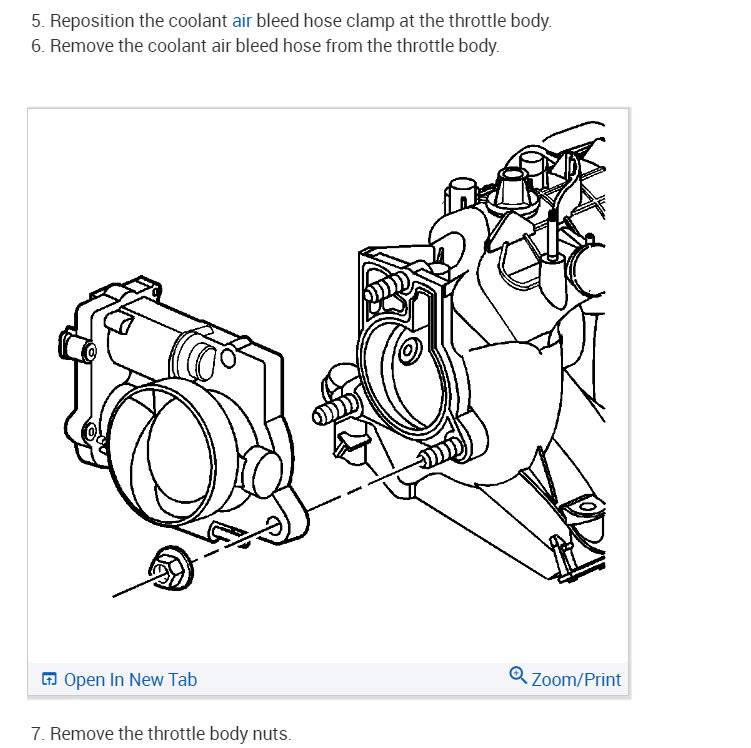 5. Reposition the coolant air bleed hose clamp at the throttle body.
6. Remove the coolant air bleed hose from the throttle body.

Open In New Tab
Zoom/Print

7. Remove the throttle body nuts.