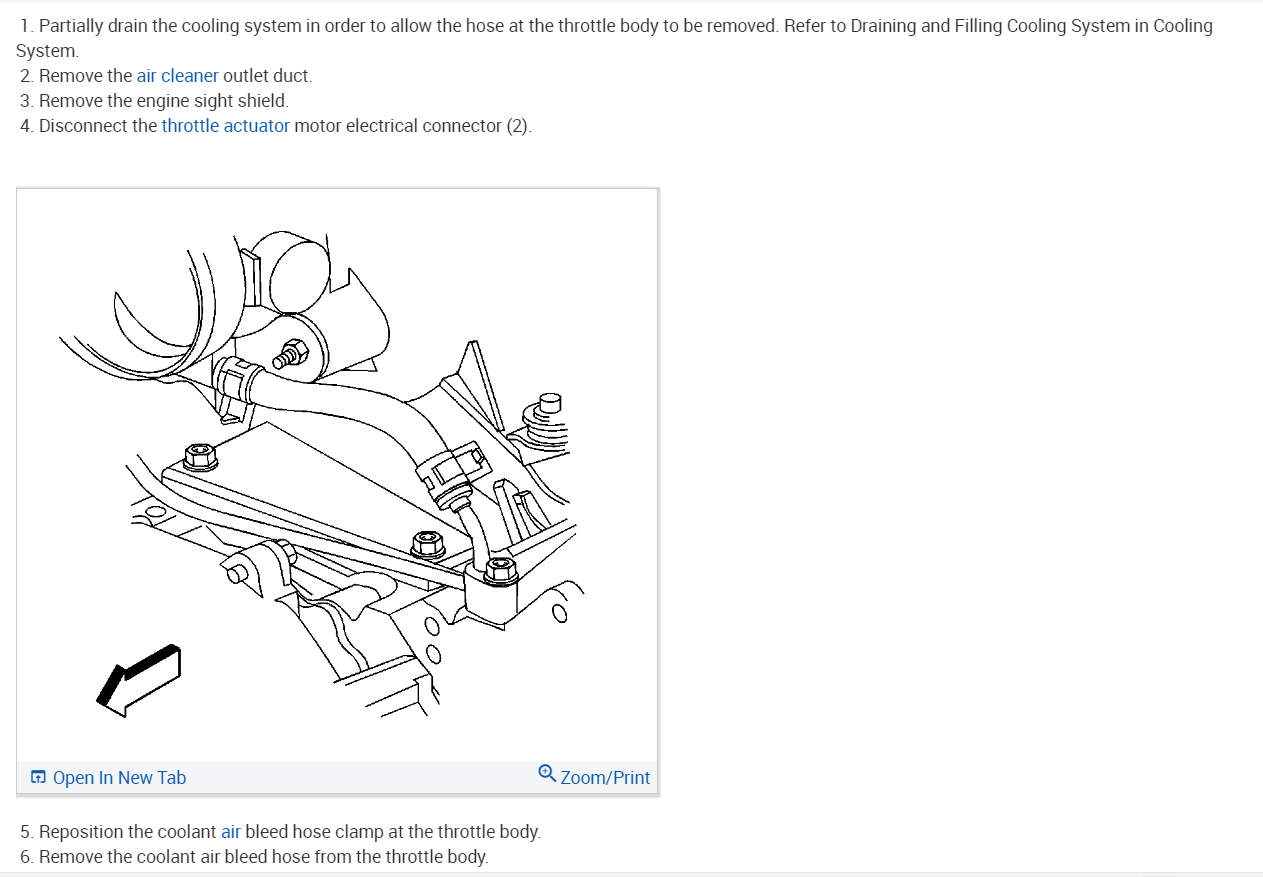 1. Partially drain the cooling system in order to allow the hose at the throttle body to be removed. Refer to Draining and Filling Cooling System in Cooling System.
2. Remove the air cleaner outlet duct.
3. Remove the engine sight shield.
4. Disconnect the throttle actuator motor electrical connector (2).

Open In New Tab
Zoom/Print

5. Reposition the coolant air bleed hose clamp at the throttle body.
6. Remove the coolant air bleed hose from the throttle body.