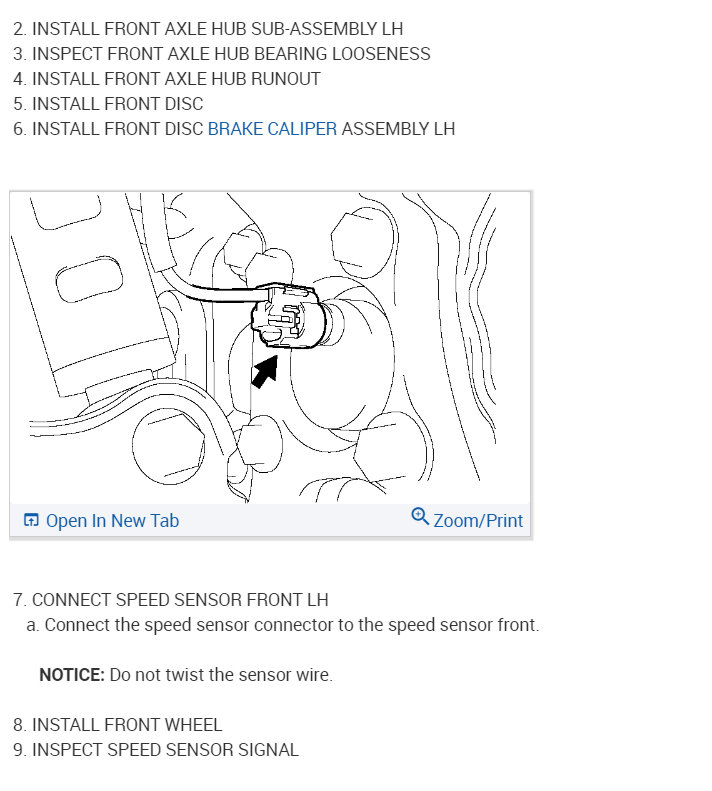 2. INSTALL FRONT AXLE HUB SUB-ASSEMBLY LH
3. INSPECT FRONT AXLE HUB BEARING LOOSENESS
4. INSTALL FRONT AXLE HUB RUNOUT
5. INSTALL FRONT DISC
6. INSTALL FRONT DISC BRAKE CALIPER ASSEMBLY LH

Open In New Tab
Zoom/Print

7. CONNECT SPEED SENSOR FRONT LH
a. Connect the speed sensor connector to the speed sensor front.

NOTICE: Do not twist the sensor wire.

8. INSTALL FRONT WHEEL
9. INSPECT SPEED SENSOR SIGNAL