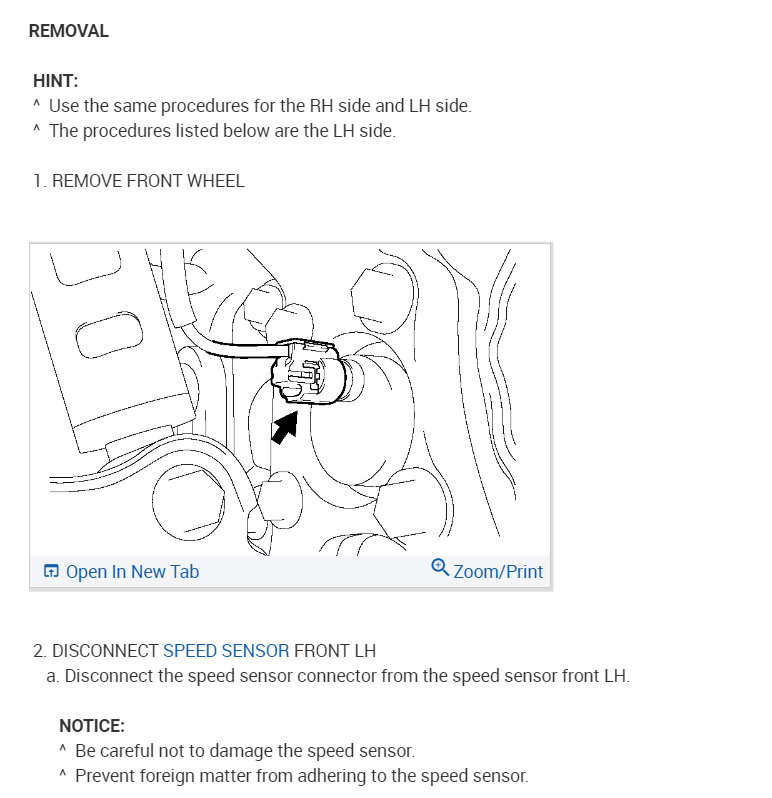 REMOVAL

HINT:
^ Use the same procedures for the RH side and LH side.
^ The procedures listed below are the LH side.

1. REMOVE FRONT WHEEL

Open In New Tab

Zoom/Print

2. DISCONNECT SPEED SENSOR FRONT LH
a. Disconnect the speed sensor connector from the speed sensor front LH.

NOTICE:
^ Be careful not to damage the speed sensor.
^ Prevent foreign matter from adhering to the speed sensor.