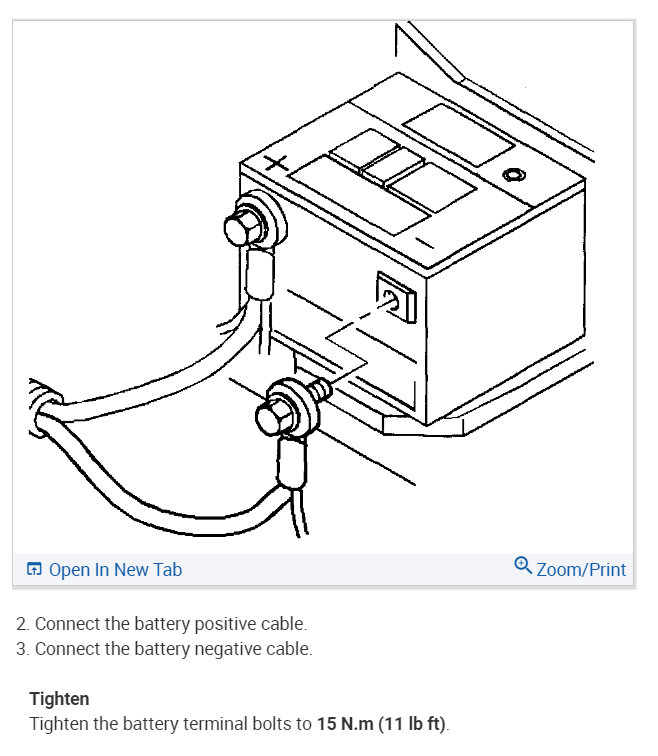 +

−

Open In New Tab

Zoom/Print

2. Connect the battery positive cable.
3. Connect the battery negative cable.

Tighten
Tighten the battery terminal bolts to 15 N.m (11 lb ft).