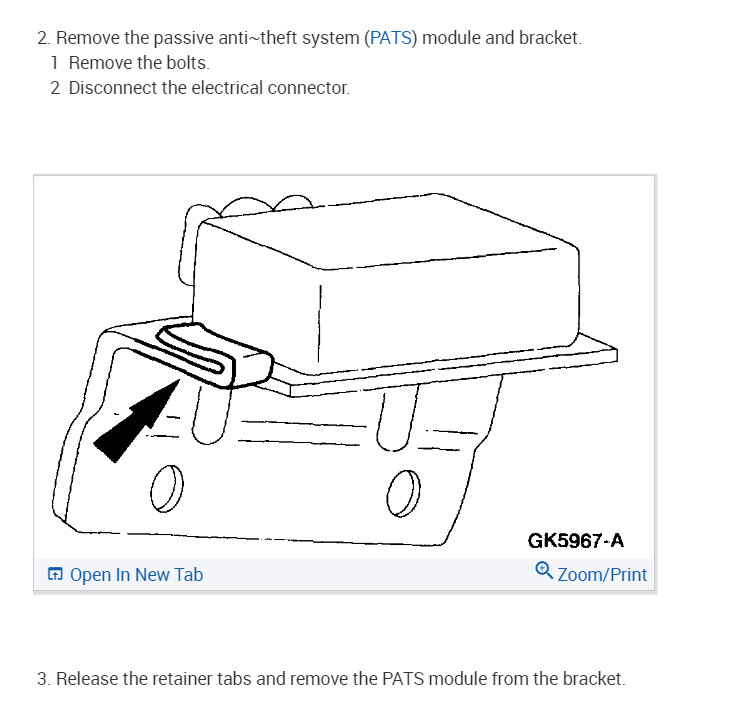 2. Remove the passive anti~theft system (PATS) module and bracket.
1 Remove the bolts.
2 Disconnect the electrical connector.

GK5967-A

Open In New Tab

Zoom/Print

3. Release the retainer tabs and remove the PATS module from the bracket.