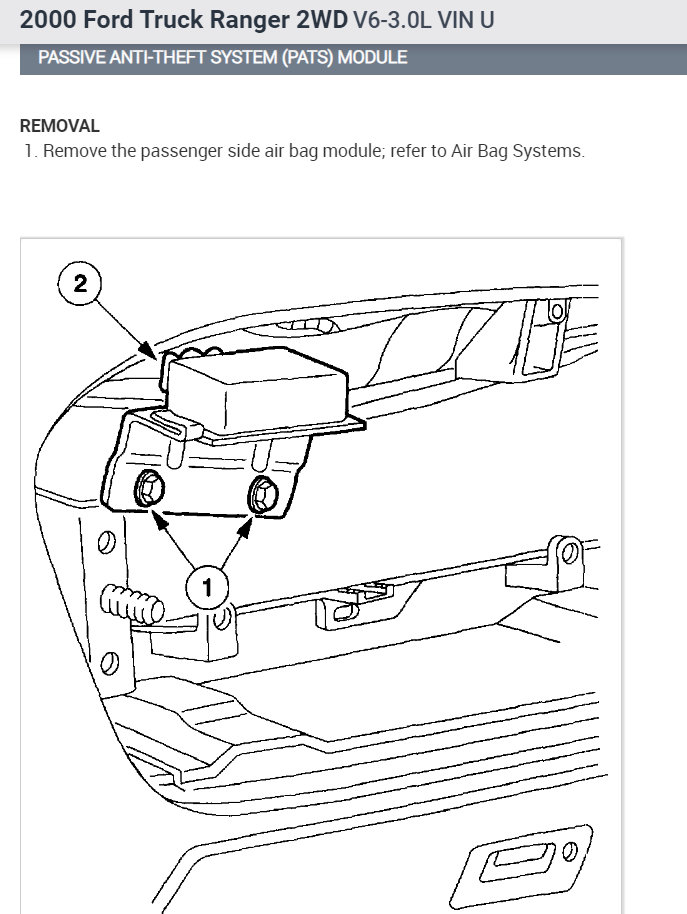 2000 Ford Truck Ranger 2WD V6-3.0L VIN U

PASSIVE ANTI-THEFT SYSTEM (PATS) MODULE

REMOVAL
1. Remove the passenger side air bag module; refer to Air Bag Systems.

2

1