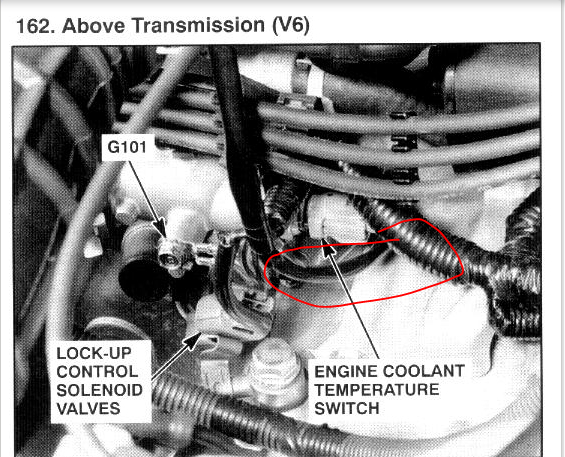 162. Above Transmission (V6)

G101

LOCK-UP CONTROL SOLENOID VALVES

ENGINE COOLANT TEMPERATURE SWITCH