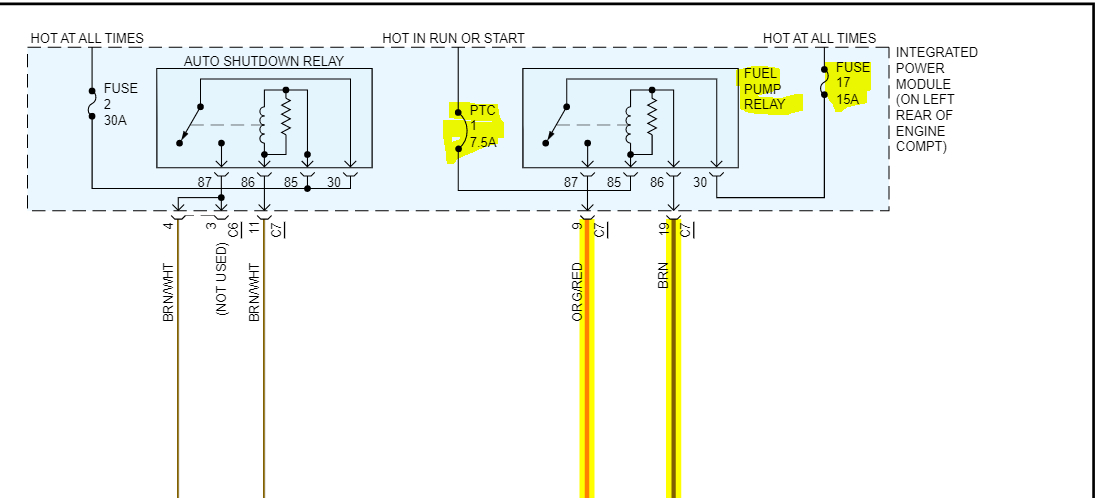 HOT AT ALL TIMES
HOT IN RUN OR START
HOT AT ALL TIMES
INTEGRATED POWER MODULE (ON LEFT REAR OF ENGINE COMPT)
AUTO SHUTDOWN RELAY
FUSE 2 30A
PTC 1 7.5A
FUEL PUMP RELAY
FUSE 17 15A
87 86 85 30
87 85 86 30
4
3 C6
11 C7
9 C7
19 C7
BRN/WHT
(NOT USED)
BRN/WHT
ORG/RED
BRN