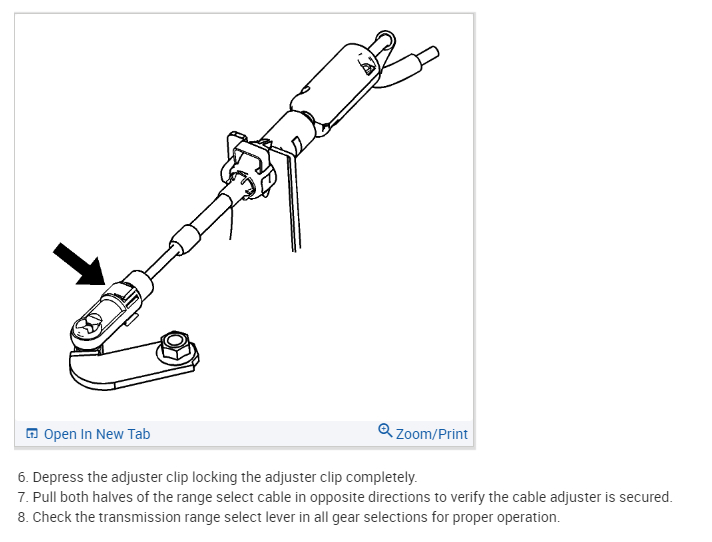 Open In New Tab
Zoom/Print

6. Depress the adjuster clip locking the adjuster clip completely.
7. Pull both halves of the range select cable in opposite directions to verify the cable adjuster is secured.
8. Check the transmission range select lever in all gear selections for proper operation.