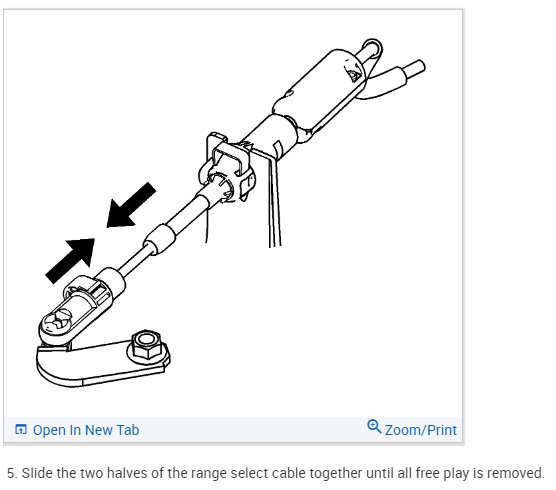 Open In New Tab

Zoom/Print

5. Slide the two halves of the range select cable together until all free play is removed.