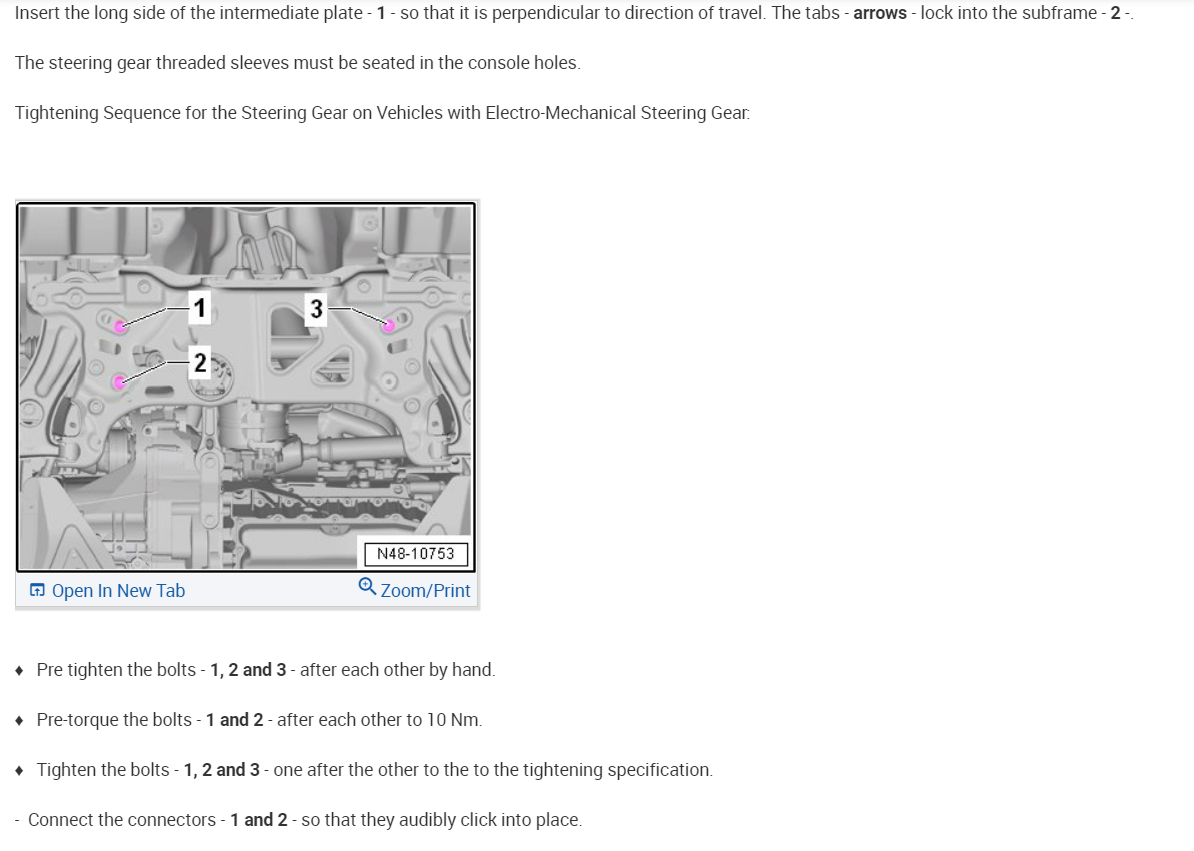 Insert the long side of the intermediate plate - 1 - so that it is perpendicular to direction of travel. The tabs - arrows - lock into the subframe - 2 -.

The steering gear threaded sleeves must be seated in the console holes.

Tightening Sequence for the Steering Gear on Vehicles with Electro-Mechanical Steering Gear:

1
3
2
N48-10753

Open In New Tab
Zoom/Print

♦ Pre tighten the bolts - 1, 2 and 3 - after each other by hand.

♦ Pre-torque the bolts - 1 and 2 - after each other to 10 Nm.

♦ Tighten the bolts - 1, 2 and 3 - one after the other to the to the tightening specification.

- Connect the connectors - 1 and 2 - so that they audibly click into place.