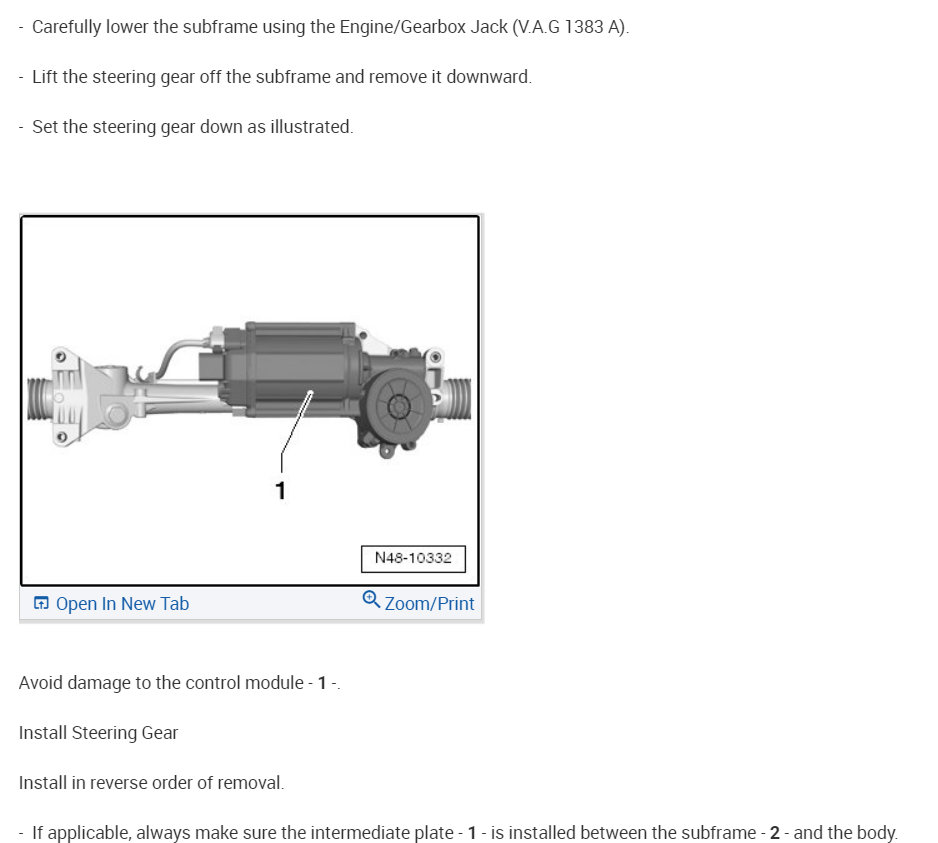 - Carefully lower the subframe using the Engine/Gearbox Jack (V.A.G 1383 A).

- Lift the steering gear off the subframe and remove it downward.

- Set the steering gear down as illustrated.

1

N48-10332

Open In New Tab Zoom/Print

Avoid damage to the control module - 1 -.

Install Steering Gear

Install in reverse order of removal.

- If applicable, always make sure the intermediate plate - 1 - is installed between the subframe - 2 - and the body.