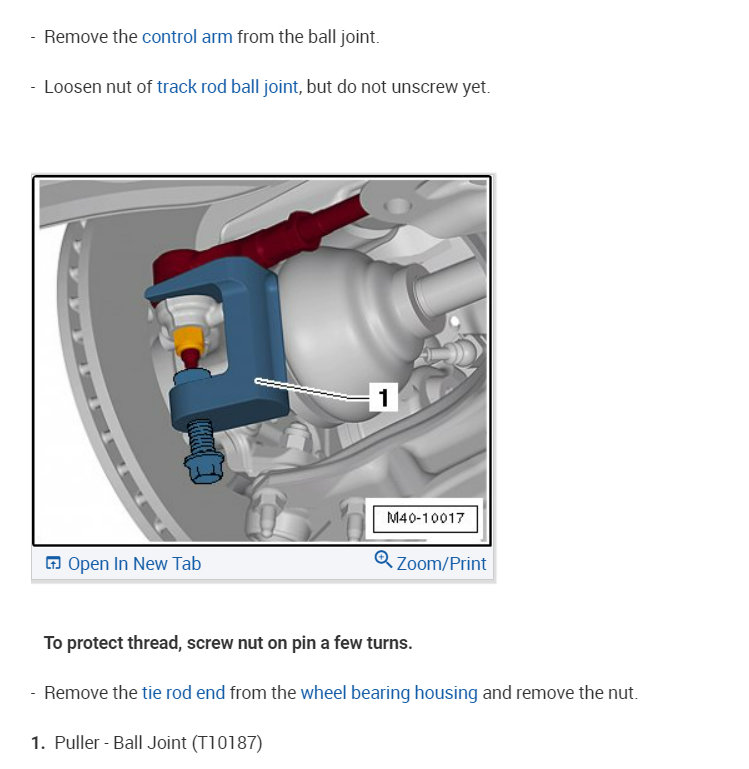 - Remove the control arm from the ball joint.

- Loosen nut of track rod ball joint, but do not unscrew yet.

1

M40-10017

Open In New Tab

Zoom/Print

To protect thread, screw nut on pin a few turns.

- Remove the tie rod end from the wheel bearing housing and remove the nut.

1. Puller - Ball Joint (T10187)