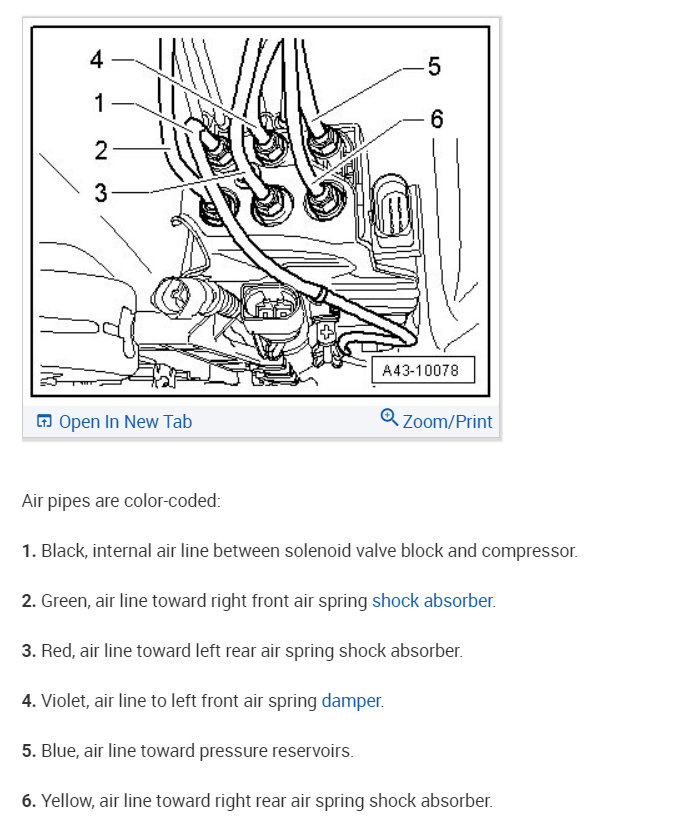 4
1
2
3
5
6
A43-10078

Open In New Tab
Zoom/Print

Air pipes are color-coded:

1. Black, internal air line between solenoid valve block and compressor.

2. Green, air line toward right front air spring shock absorber.

3. Red, air line toward left rear air spring shock absorber.

4. Violet, air line to left front air spring damper.

5. Blue, air line toward pressure reservoirs.

6. Yellow, air line toward right rear air spring shock absorber.