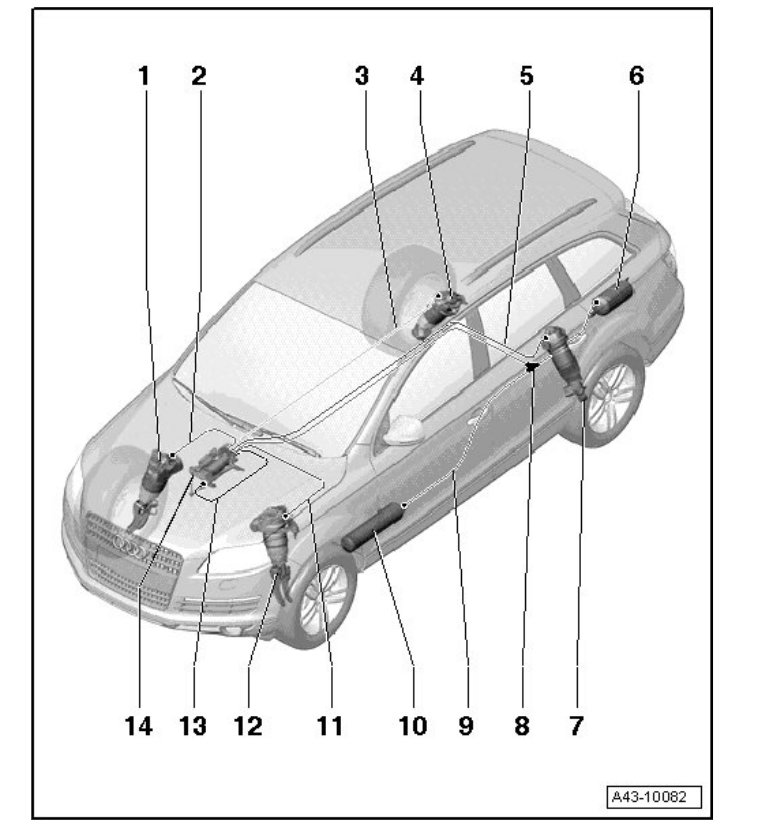 1 2 3 4 5 6

14 13 12 11 10 9 8 7

A43-10082