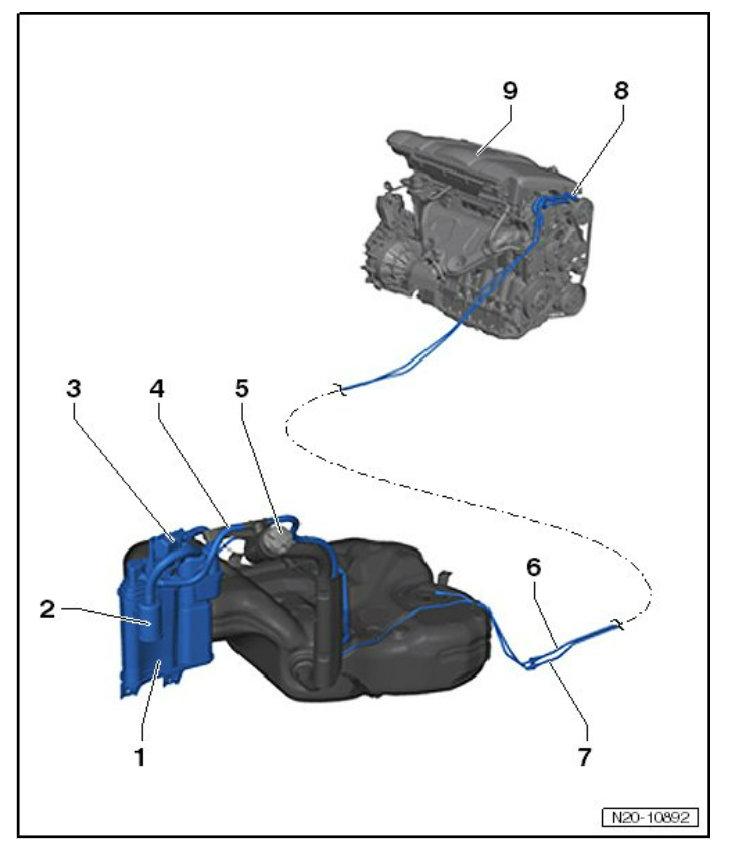 9
8
3
4
5
6
2
1
7
N20-10892