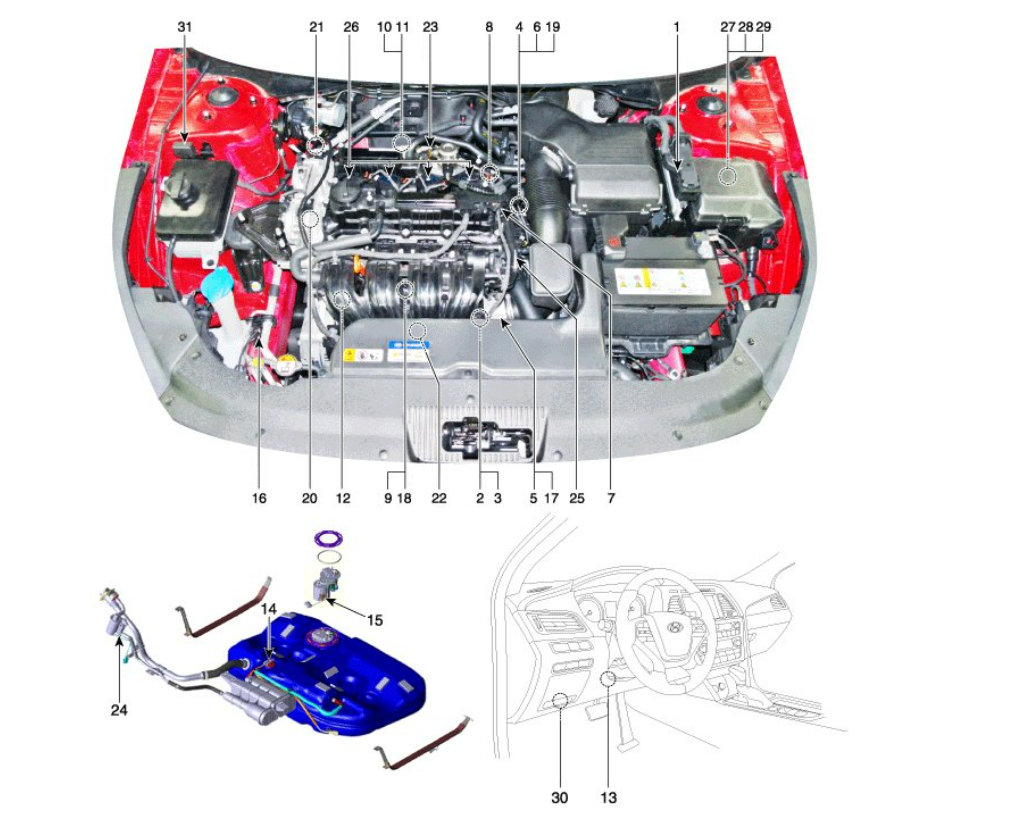 31
21
26
10 11
23
8
4 6 19
1
27 28 29

16
20
12
9 18
22
2 3
5 17
25
7

14
15
24

30
13