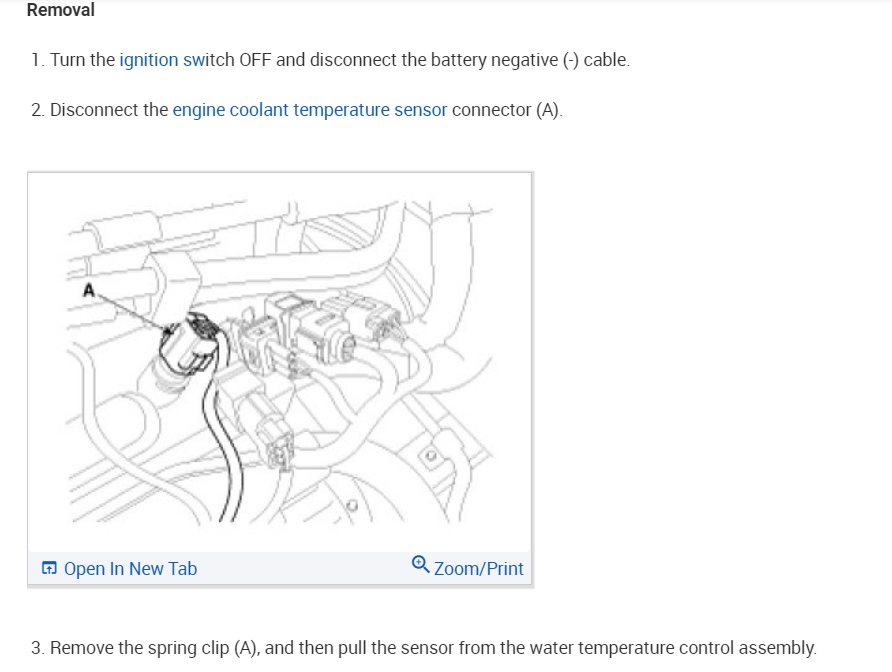 Removal

1. Turn the ignition switch OFF and disconnect the battery negative (-) cable.

2. Disconnect the engine coolant temperature sensor connector (A).

A

Open In New Tab

Zoom/Print

3. Remove the spring clip (A), and then pull the sensor from the water temperature control assembly.