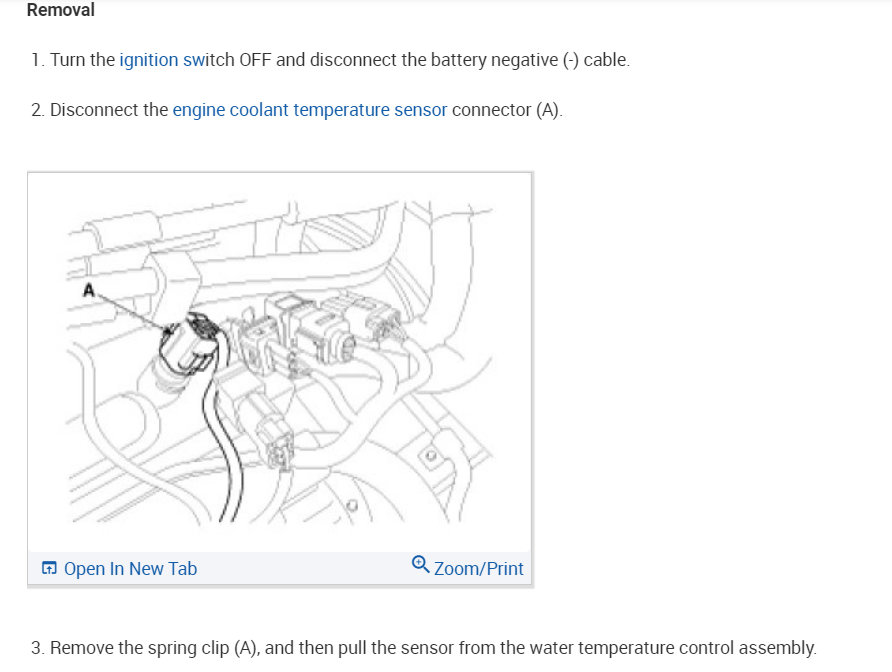 Removal

1. Turn the ignition switch OFF and disconnect the battery negative (-) cable.

2. Disconnect the engine coolant temperature sensor connector (A).

A

Open In New Tab

Zoom/Print

3. Remove the spring clip (A), and then pull the sensor from the water temperature control assembly.