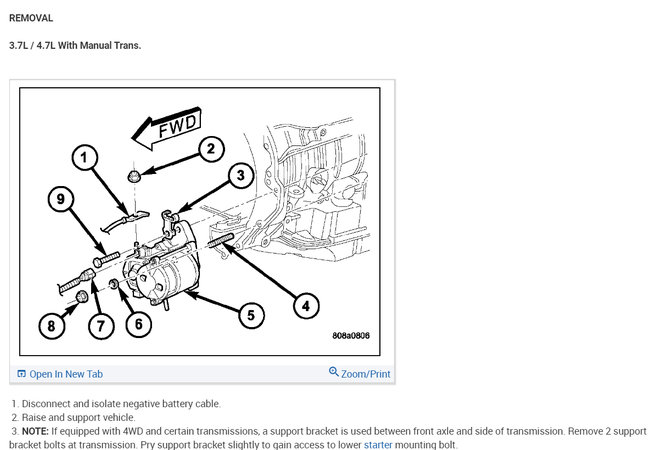 REMOVAL

3.7L / 4.7L With Manual Trans.

FWD

1
2
3
9
4
5
8
7
6

808a0806

Open In New Tab

Zoom/Print

1. Disconnect and isolate negative battery cable.
2. Raise and support vehicle.
3. **NOTE:** If equipped with 4WD and certain transmissions, a support bracket is used between front axle and side of transmission. Remove 2 support bracket bolts at transmission. Pry support bracket slightly to gain access to lower starter mounting bolt.