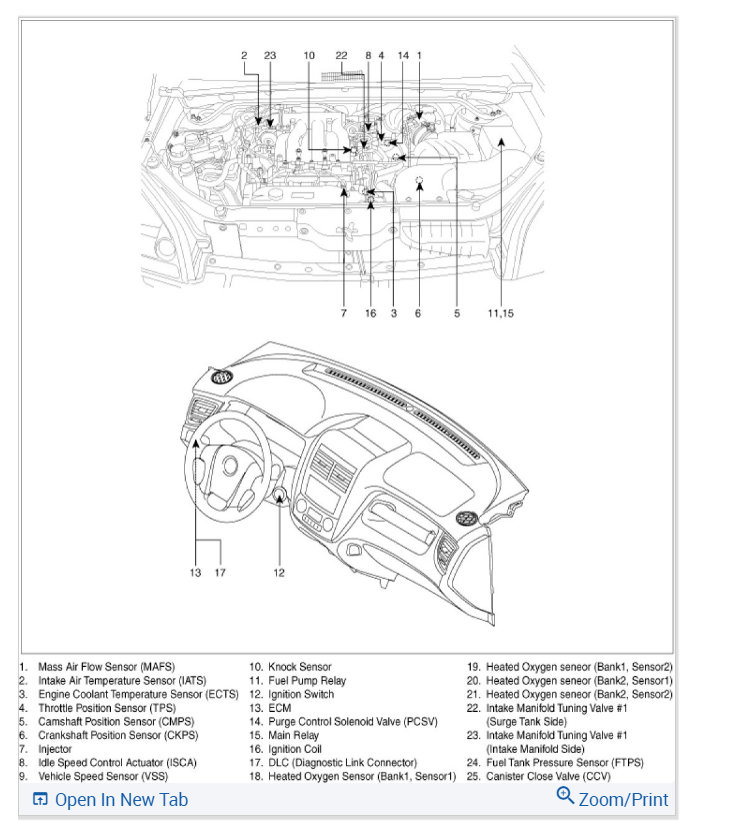 2 23 10 22 8 4 14 1

7 16 3 6 5 11,15

13 17 12

1. Mass Air Flow Sensor (MAFS)
2. Intake Air Temperature Sensor (IATS)
3. Engine Coolant Temperature Sensor (ECTS)
4. Throttle Position Sensor (TPS)
5. Camshaft Position Sensor (CMPS)
6. Crankshaft Position Sensor (CKPS)
7. Injector
8. Idle Speed Control Actuator (ISCA)
9. Vehicle Speed Sensor (VSS)

10. Knock Sensor
11. Fuel Pump Relay
12. Ignition Switch
13. ECM
14. Purge Control Solenoid Valve (PCSV)
15. Main Relay
16. Ignition Coil
17. DLC (Diagnostic Link Connector)
18. Heated Oxygen Sensor (Bank1, Sensor1)

19. Heated Oxygen seneor (Bank1, Sensor2)
20. Heated Oxygen seneor (Bank2, Sensor1)
21. Heated Oxygen seneor (Bank2, Sensor2)
22. Intake Manifold Tuning Valve #1 (Surge Tank Side)
23. Intake Manifold Tuning Valve #1 (Intake Manifold Side)
24. Fuel Tank Pressure Sensor (FTPS)
25. Canister Close Valve (CCV)

Open In New Tab

Zoom/Print