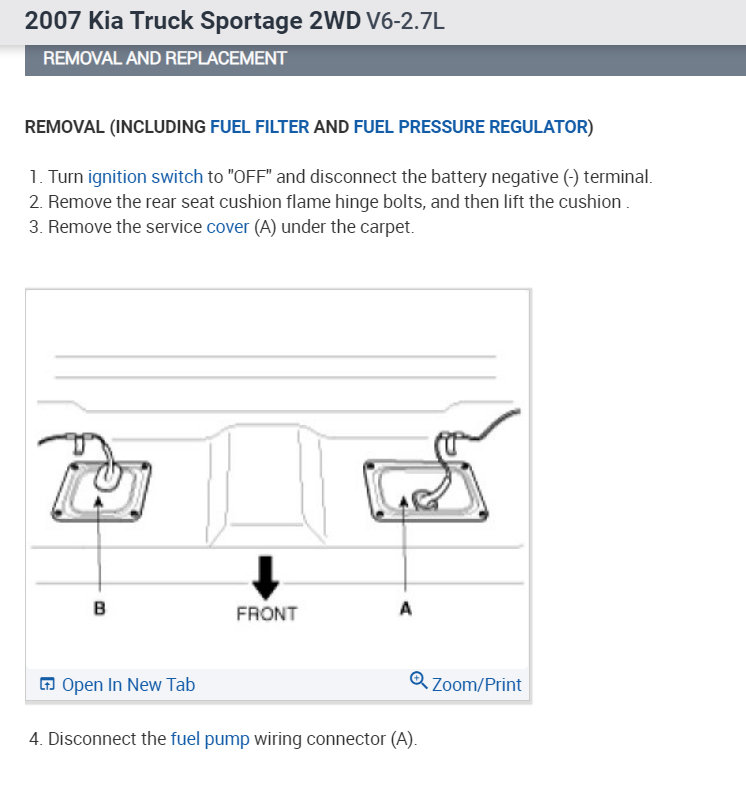 2007 Kia Truck Sportage 2WD V6-2.7L

REMOVAL AND REPLACEMENT

REMOVAL (INCLUDING FUEL FILTER AND FUEL PRESSURE REGULATOR)

1. Turn ignition switch to "OFF" and disconnect the battery negative (-) terminal.
2. Remove the rear seat cushion flame hinge bolts, and then lift the cushion .
3. Remove the service cover (A) under the carpet.

B

FRONT

A

Open In New Tab

Zoom/Print

4. Disconnect the fuel pump wiring connector (A).